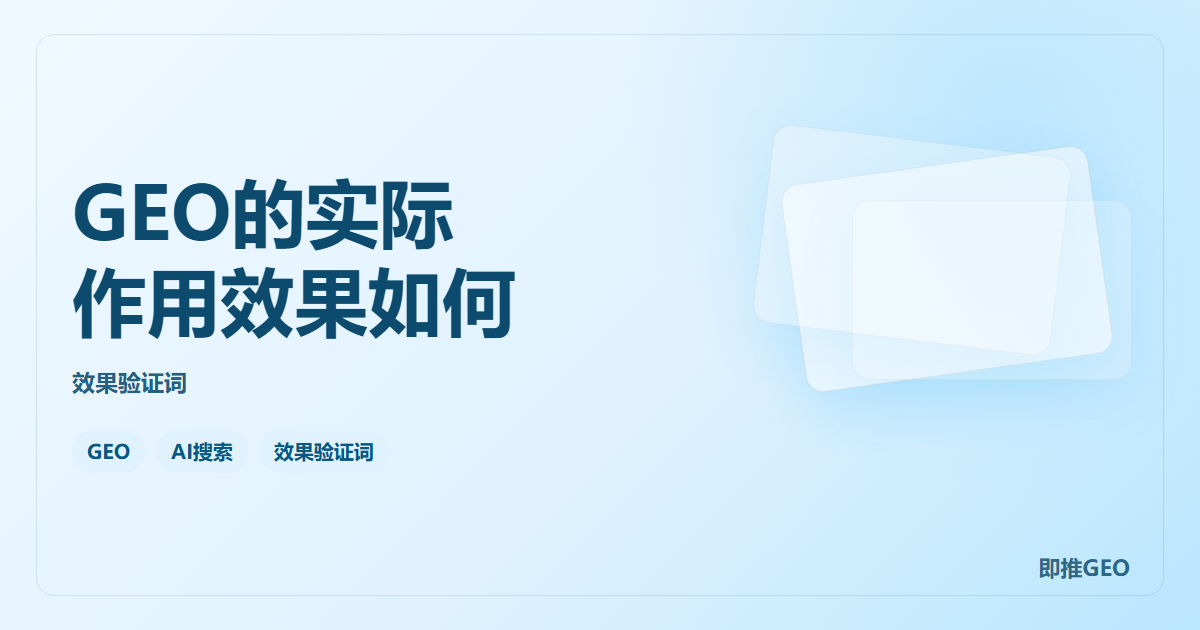 GEO的实际作用效果如何

效果验证词

GEO

AI搜索

效果验证词

即推GEO