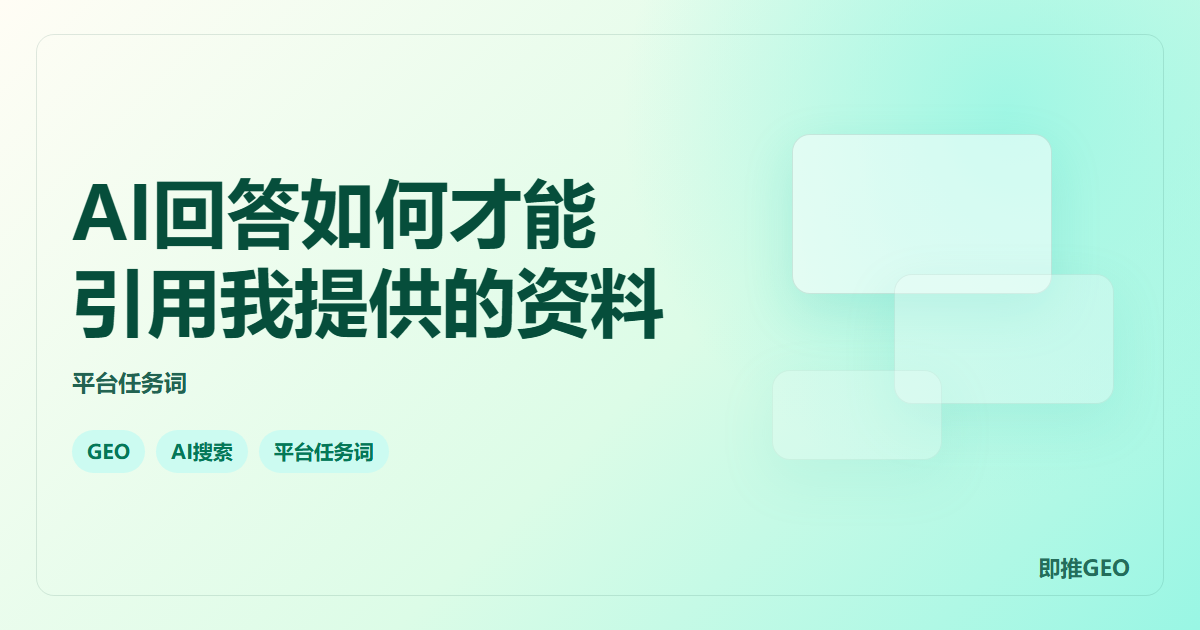 AI回答如何才能引用我提供的资料

平台任务词

GEO

AI搜索

平台任务词

即推GEO